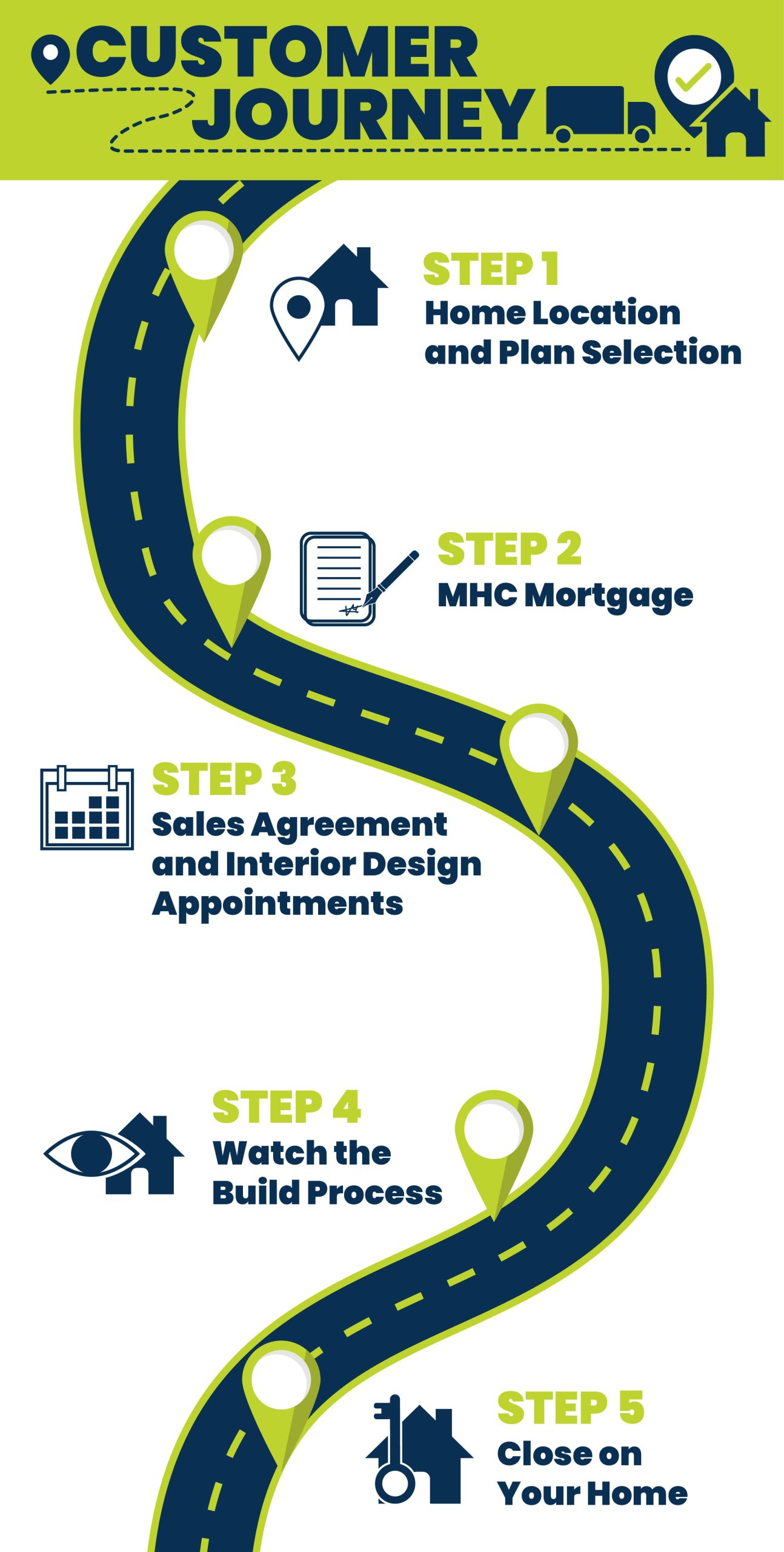 CUSTOMER JOURNEY

STEP 1
Home Location and Plan Selection

STEP 2
MHC Mortgage

STEP 3
Sales Agreement and Interior Design Appointments

STEP 4
Watch the Build Process

STEP 5
Close on Your Home